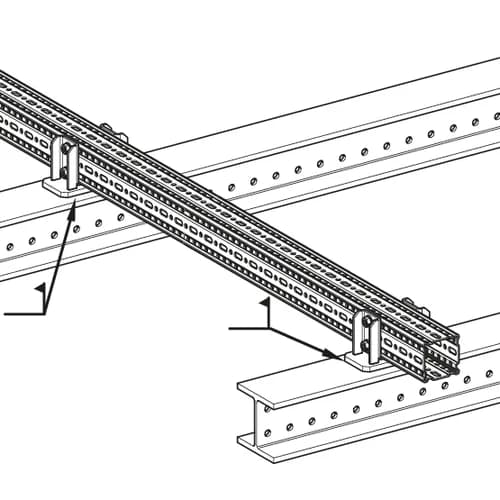 1

1