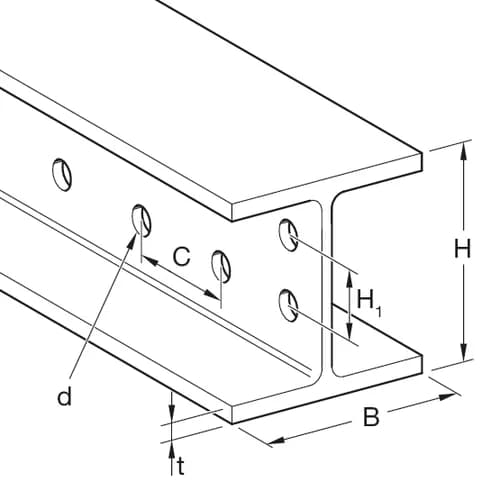 H
C
$H_1$
d
B
t